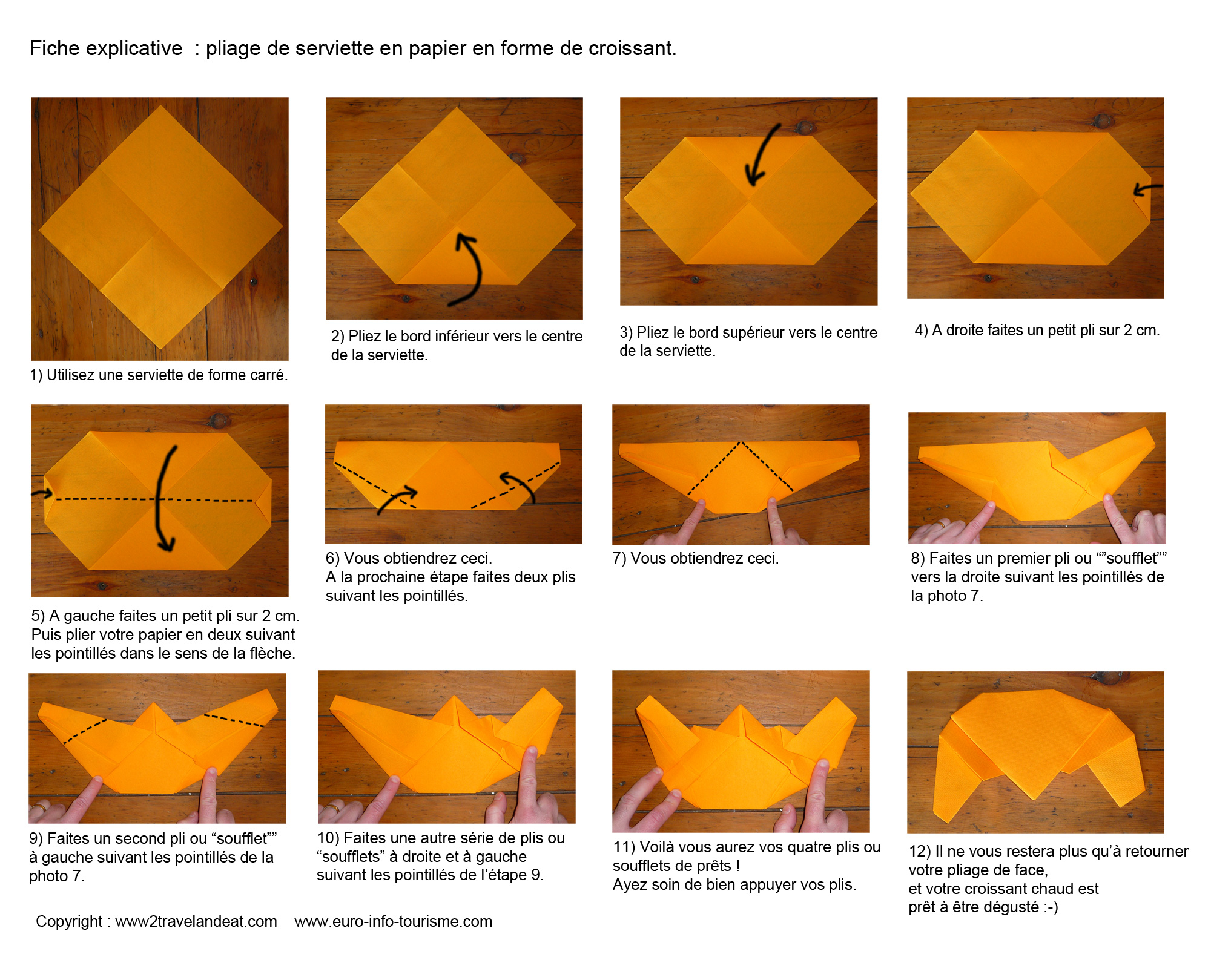 Fiche explicative : pliage de serviette en papier en forme de croissant.

1) Utilisez une serviette de forme carré.

2) Pliez le bord inférieur vers le centre de la serviette.

3) Pliez le bord supérieur vers le centre de la serviette.

4) A droite faites un petit pli sur 2 cm.

5) A gauche faites un petit pli sur 2 cm. Puis plier votre papier en deux suivant les pointillés dans le sens de la flèche.

6) Vous obtiendrez ceci.
A la prochaine étape faites deux plis suivant les pointillés.

7) Vous obtiendrez ceci.

8) Faites un premier pli ou “”soufflet”” vers la droite suivant les pointillés de la photo 7.

9) Faites un second pli ou “soufflet”” à gauche suivant les pointillés de la photo 7.

10) Faites une autre série de plis ou “soufflets” à droite et à gauche suivant les pointillés de l’étape 9.

11) Voilà vous aurez vos quatre plis ou soufflets de prêts !
Ayez soin de bien appuyer vos plis.

12) Il ne vous restera plus qu’à retourner votre pliage de face,
et votre croissant chaud est prêt à être dégusté :-)

Copyright : www2travelandeat.com www.euro-info-tourisme.com