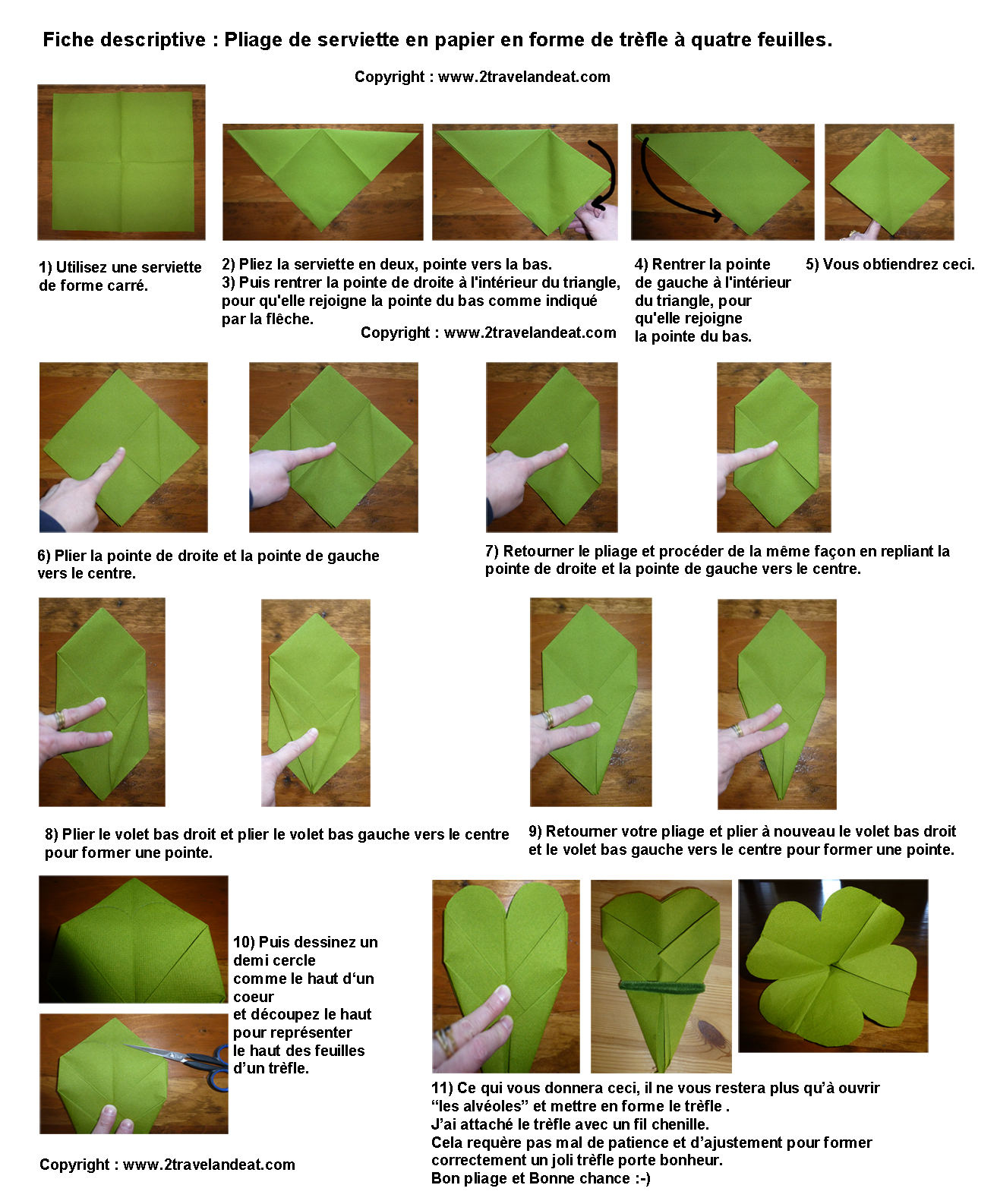 Fiche descriptive : Pliage de serviette en papier en forme de trèfle à quatre feuilles.

Copyright : www.2travelandeat.com

1) Utilisez une serviette de forme carré.

2) Pliez la serviette en deux, pointe vers la bas.
3) Puis rentrer la pointe de droite à l'intérieur du triangle, pour qu'elle rejoigne la pointe du bas comme indiqué par la flêche.

Copyright : www.2travelandeat.com

4) Rentrer la pointe de gauche à l'intérieur du triangle, pour qu'elle rejoigne la pointe du bas.

5) Vous obtiendrez ceci.

6) Plier la pointe de droite et la pointe de gauche vers le centre.

7) Retourner le pliage et procéder de la même façon en repliant la pointe de droite et la pointe de gauche vers le centre.

8) Plier le volet bas droit et plier le volet bas gauche vers le centre pour former une pointe.

9) Retourner votre pliage et plier à nouveau le volet bas droit et le volet bas gauche vers le centre pour former une pointe.

10) Puis dessinez un demi cercle comme le haut d'un coeur et découpez le haut pour représenter le haut des feuilles d'un trèfle.

Copyright : www.2travelandeat.com

11) Ce qui vous donnera ceci, il ne vous restera plus qu'à ouvrir "les alvéoles" et mettre en forme le trèfle .
J'ai attaché le trèfle avec un fil chenille.
Cela requère pas mal de patience et d'ajustement pour former correctement un joli trèfle porte bonheur.
Bon pliage et Bonne chance :-)