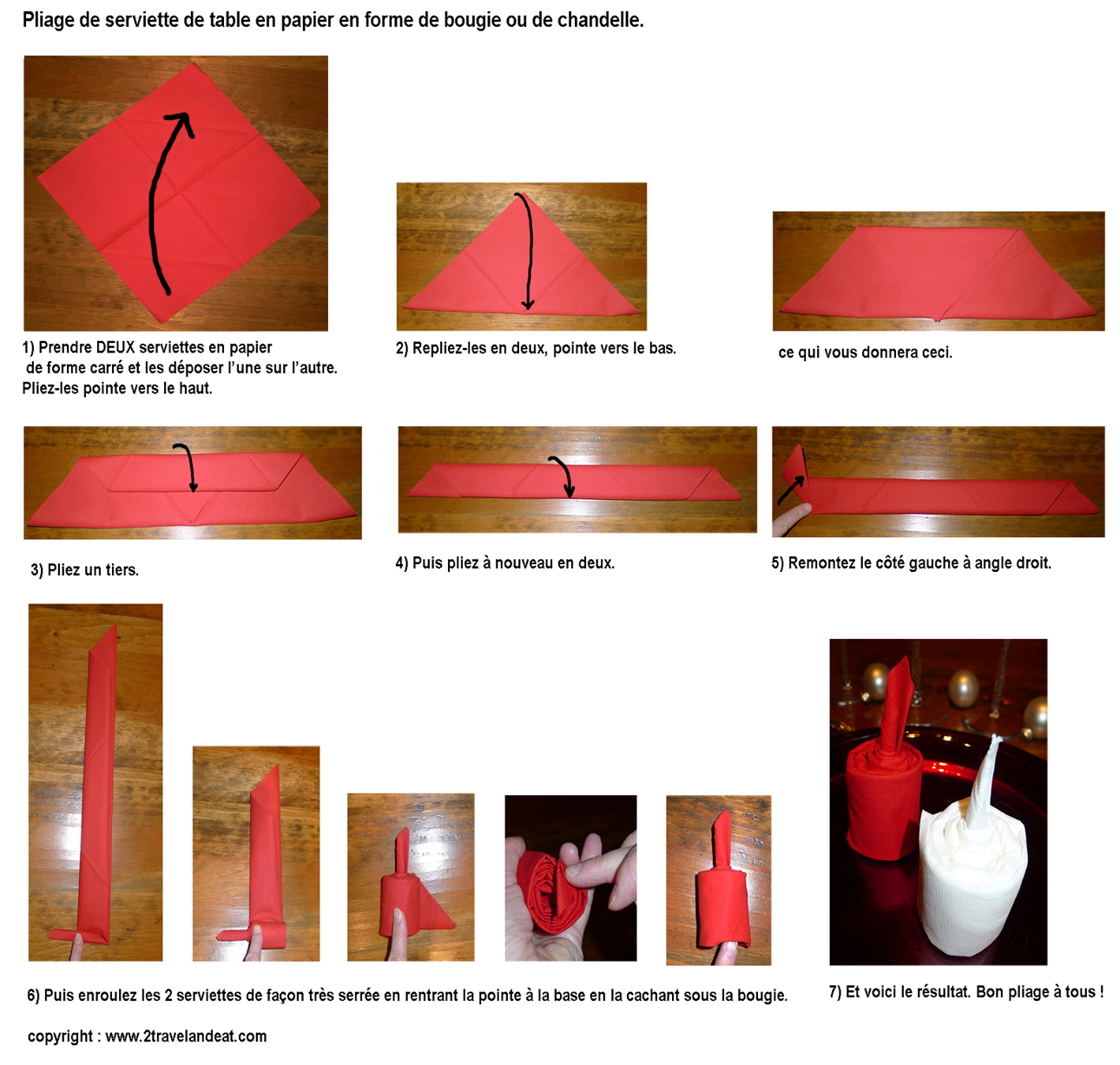 Pliage de serviette de table en papier en forme de bougie ou de chandelle.

1) Prendre DEUX serviettes en papier de forme carré et les déposer l'une sur l'autre. Pliez-les pointe vers le haut.

2) Repliez-les en deux, pointe vers le bas.

ce qui vous donnera ceci.

3) Pliez un tiers.

4) Puis pliez à nouveau en deux.

5) Remontez le côté gauche à angle droit.

6) Puis enroulez les 2 serviettes de façon très serrée en rentrant la pointe à la base en la cachant sous la bougie.

7) Et voici le résultat. Bon pliage à tous !

copyright : www.2travelandeat.com