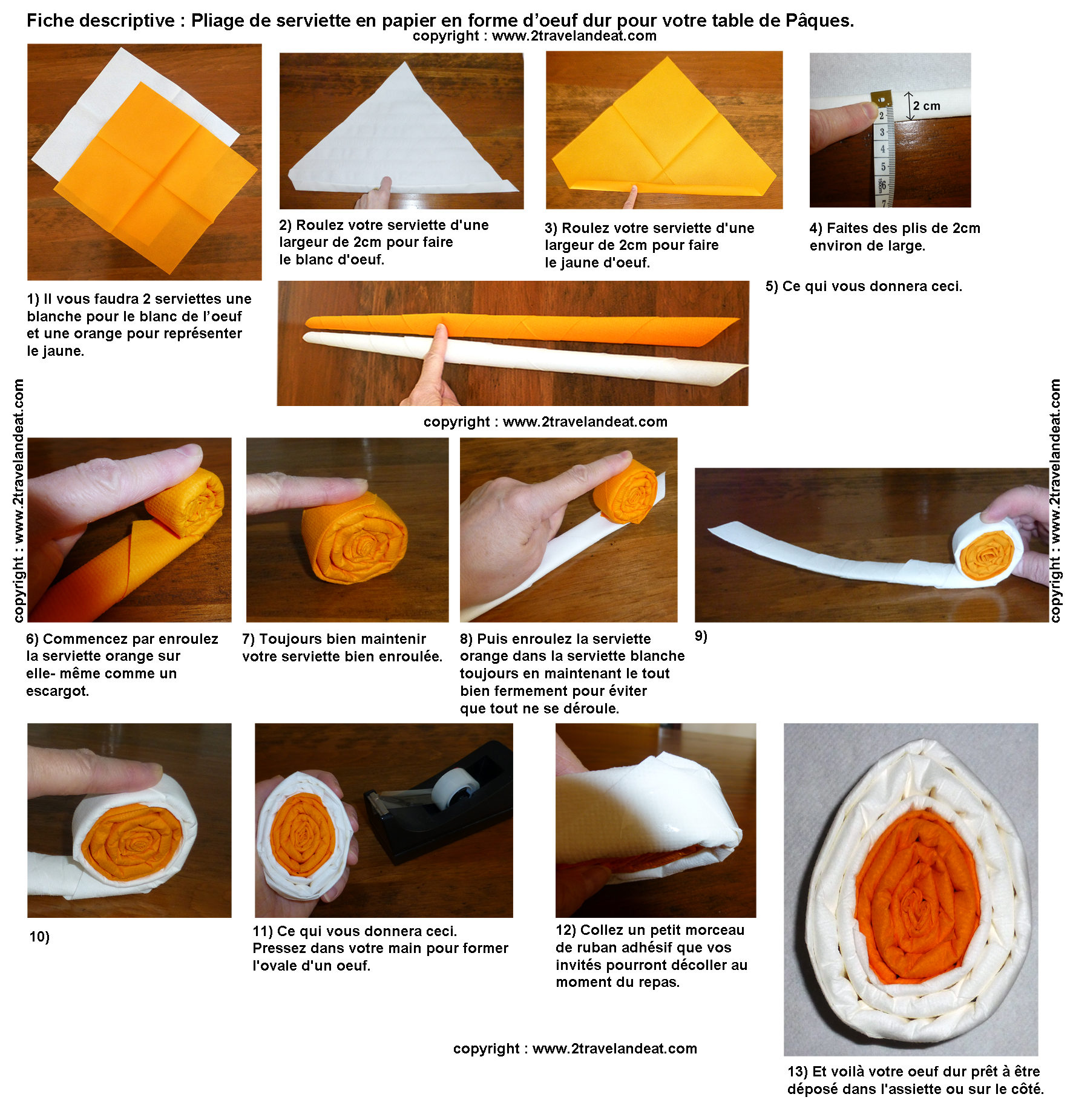 Fiche descriptive : Pliage de serviette en papier en forme d'oeuf dur pour votre table de Pâques.
copyright : www.2travelandeat.com

1) Il vous faudra 2 serviettes une blanche pour le blanc de l'oeuf et une orange pour représenter le jaune.

2) Roulez votre serviette d'une largeur de 2cm pour faire le blanc d'oeuf.

3) Roulez votre serviette d'une largeur de 2cm pour faire le jaune d'oeuf.

2 cm
2
3
4
5
6
7

4) Faites des plis de 2cm environ de large.

5) Ce qui vous donnera ceci.

copyright : www.2travelandeat.com

copyright : www.2travelandeat.com

copyright : www.2travelandeat.com

6) Commencez par enroulez la serviette orange sur elle- même comme un escargot.

7) Toujours bien maintenir votre serviette bien enroulée.

8) Puis enroulez la serviette orange dans la serviette blanche toujours en maintenant le tout bien fermement pour éviter que tout ne se déroule.

9)

10)

11) Ce qui vous donnera ceci. Pressez dans votre main pour former l'ovale d'un oeuf.

12) Collez un petit morceau de ruban adhésif que vos invités pourront décoller au moment du repas.

copyright : www.2travelandeat.com

13) Et voilà votre oeuf dur prêt à être déposé dans l'assiette ou sur le côté.