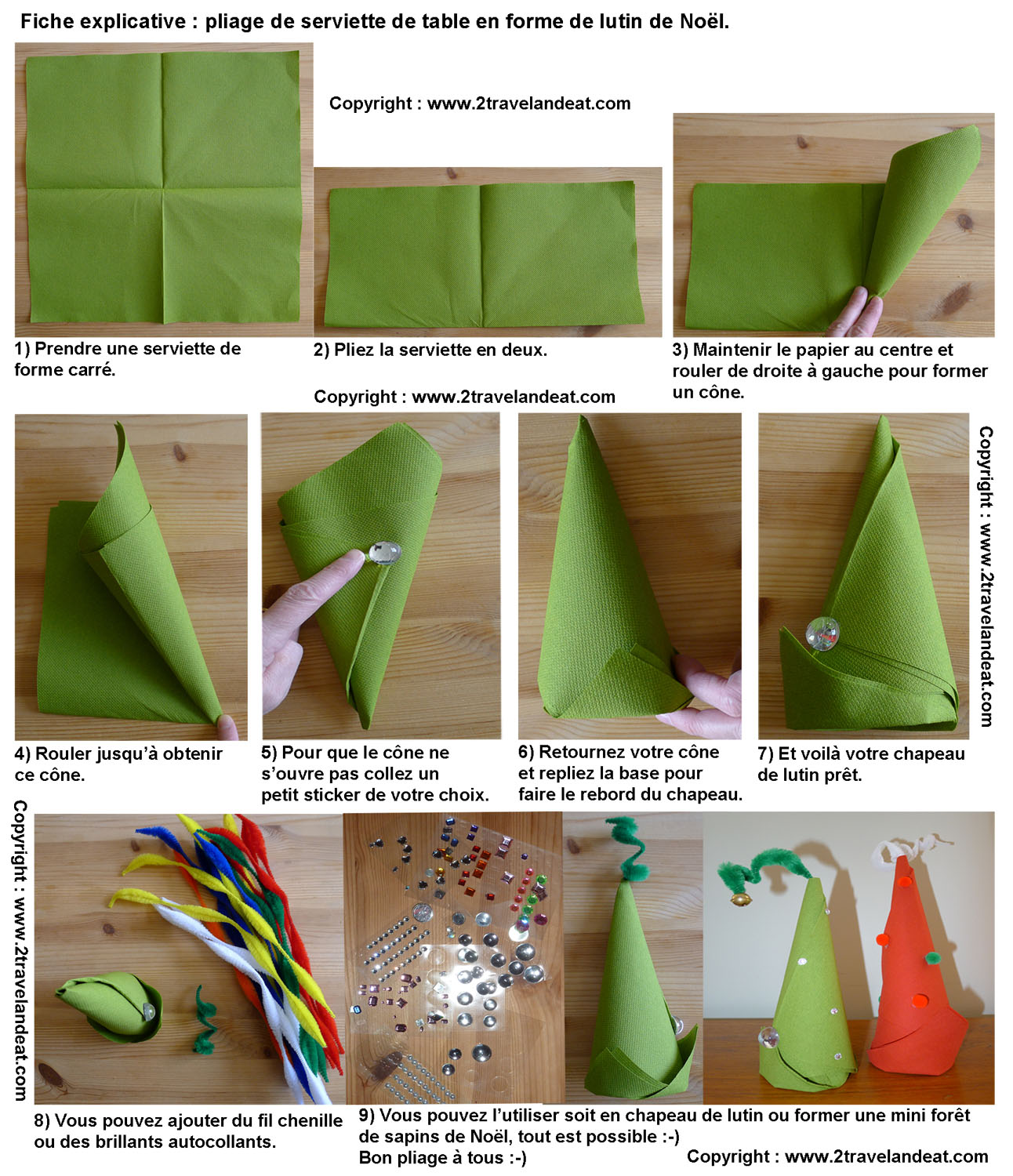 Fiche explicative : pliage de serviette de table en forme de lutin de Noël.

Copyright : www.2travelandeat.com

1) Prendre une serviette de forme carré.

2) Pliez la serviette en deux.

3) Maintenir le papier au centre et rouler de droite à gauche pour former un cône.

Copyright : www.2travelandeat.com

Copyright : www.2travelandeat.com

4) Rouler jusqu'à obtenir ce cône.

5) Pour que le cône ne s'ouvre pas collez un petit sticker de votre choix.

6) Retournez votre cône et repliez la base pour faire le rebord du chapeau.

7) Et voilà votre chapeau de lutin prêt.

Copyright : www.2travelandeat.com

8) Vous pouvez ajouter du fil chenille ou des brillants autocollants.

9) Vous pouvez l'utiliser soit en chapeau de lutin ou former une mini forêt de sapins de Noël, tout est possible :-)
Bon pliage à tous :-)

Copyright : www.2travelandeat.com