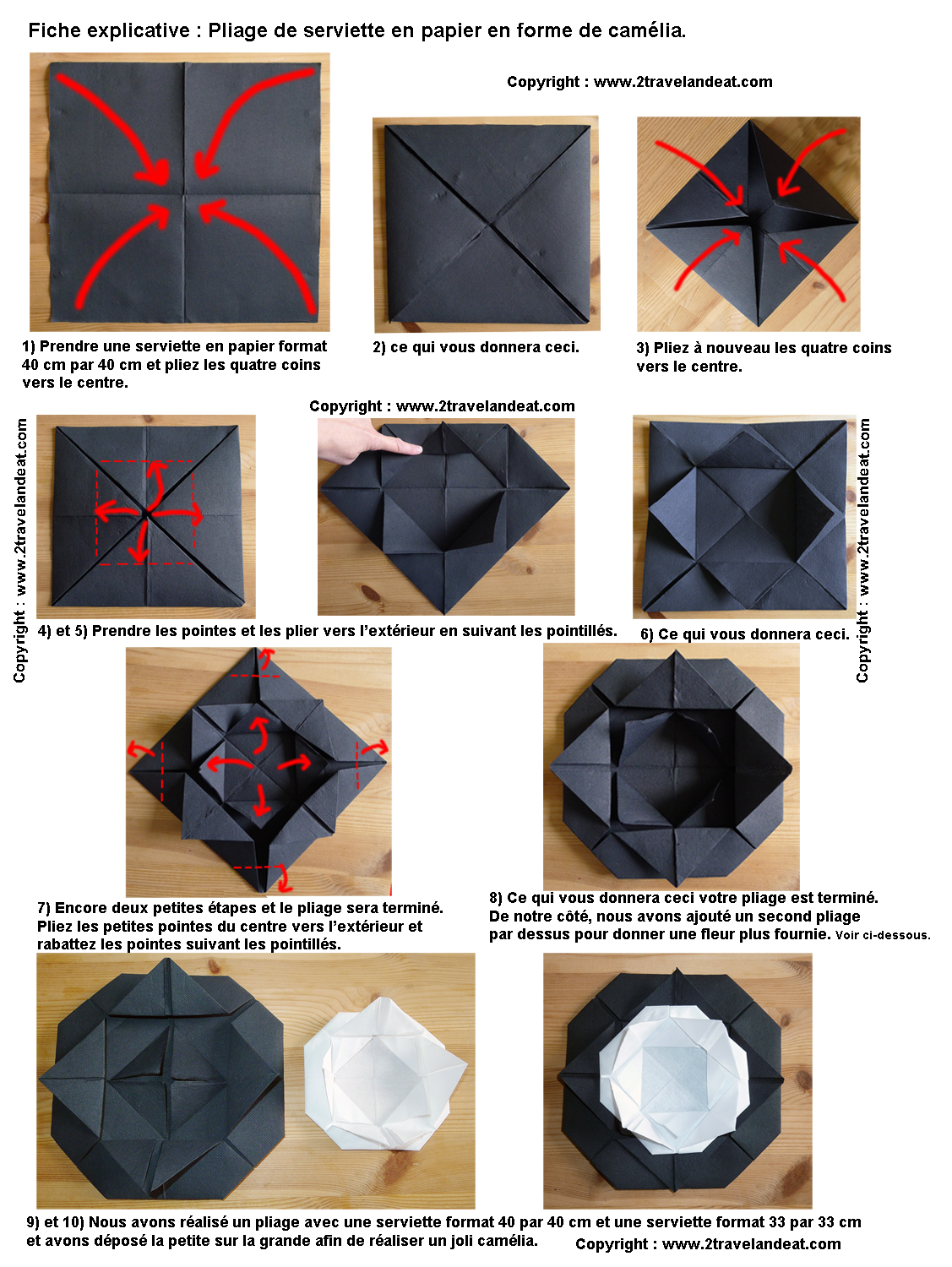 Fiche explicative : Pliage de serviette en papier en forme de camélia.

Copyright : www.2travelandeat.com

1) Prendre une serviette en papier format 40 cm par 40 cm et pliez les quatre coins vers le centre.

2) ce qui vous donnera ceci.

3) Pliez à nouveau les quatre coins vers le centre.

Copyright : www.2travelandeat.com

Copyright : www.2travelandeat.com

Copyright : www.2travelandeat.com

4) et 5) Prendre les pointes et les plier vers l'extérieur en suivant les pointillés.

6) Ce qui vous donnera ceci.

7) Encore deux petites étapes et le pliage sera terminé. Pliez les petites pointes du centre vers l'extérieur et rabattez les pointes suivant les pointillés.

8) Ce qui vous donnera ceci votre pliage est terminé. De notre côté, nous avons ajouté un second pliage par dessus pour donner une fleur plus fournie. Voir ci-dessous.

9) et 10) Nous avons réalisé un pliage avec une serviette format 40 par 40 cm et une serviette format 33 par 33 cm et avons déposé la petite sur la grande afin de réaliser un joli camélia.

Copyright : www.2travelandeat.com