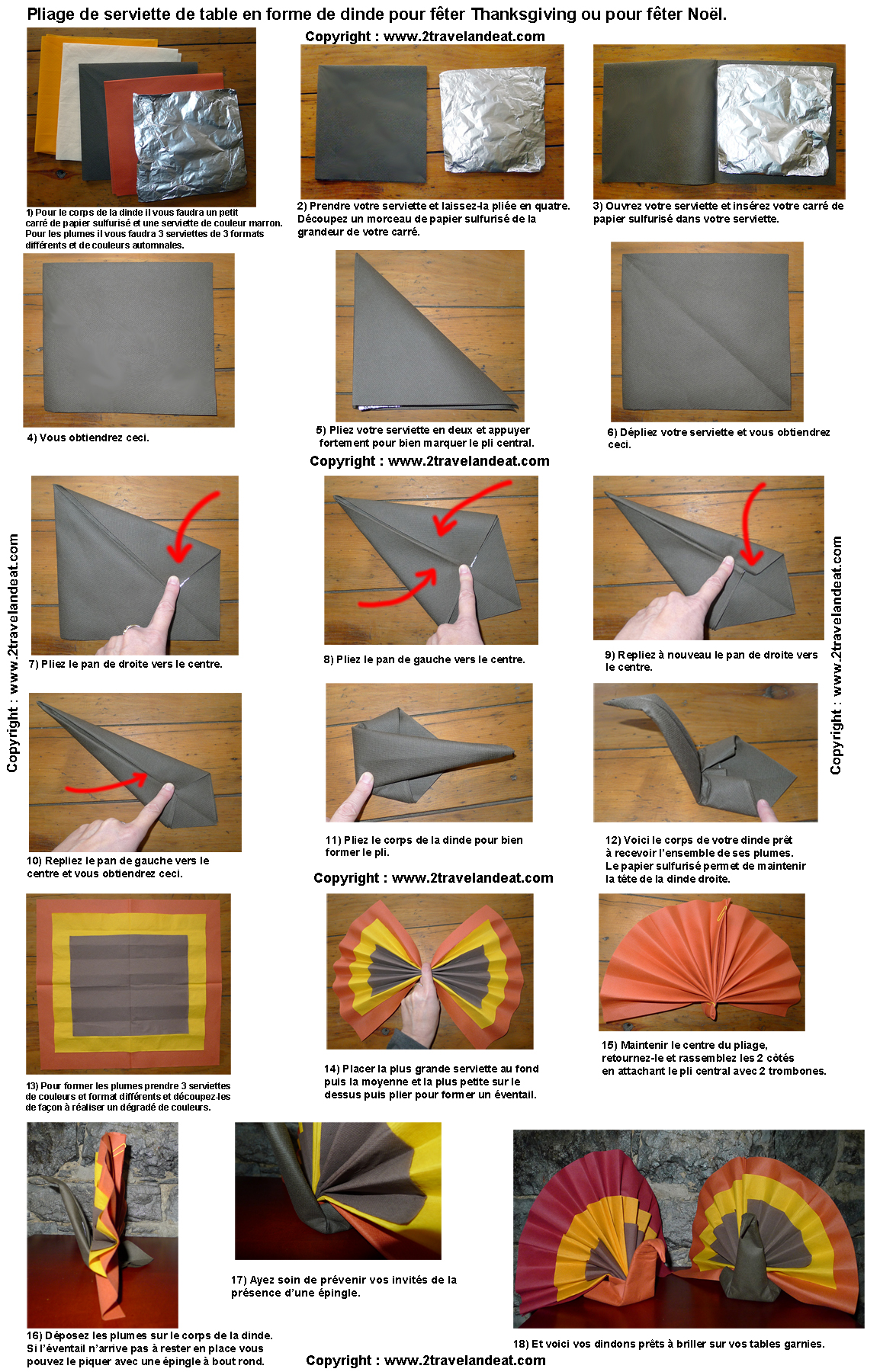 Pliage de serviette de table en forme de dinde pour fêter Thanksgiving ou pour fêter Noël.

Copyright : www.2travelandeat.com

1) Pour le corps de la dinde il vous faudra un petit carré de papier sulfurisé et une serviette de couleur marron. Pour les plumes il vous faudra 3 serviettes de 3 formats différents et de couleurs automnales.

2) Prendre votre serviette et laissez-la pliée en quatre. Découpez un morceau de papier sulfurisé de la grandeur de votre carré.

3) Ouvrez votre serviette et insérez votre carré de papier sulfurisé dans votre serviette.

4) Vous obtiendrez ceci.

5) Pliez votre serviette en deux et appuyer fortement pour bien marquer le pli central.

6) Dépliez votre serviette et vous obtiendrez ceci.

Copyright : www.2travelandeat.com

Copyright : www.2travelandeat.com

7) Pliez le pan de droite vers le centre.

8) Pliez le pan de gauche vers le centre.

9) Repliez à nouveau le pan de droite vers le centre.

Copyright : www.2travelandeat.com

10) Repliez le pan de gauche vers le centre et vous obtiendrez ceci.

11) Pliez le corps de la dinde pour bien former le pli.

12) Voici le corps de votre dinde prêt à recevoir l'ensemble de ses plumes. Le papier sulfurisé permet de maintenir la tête de la dinde droite.

Copyright : www.2travelandeat.com

13) Pour former les plumes prendre 3 serviettes de couleurs et format différents et découpez-les de façon à réaliser un dégradé de couleurs.

14) Placer la plus grande serviette au fond puis la moyenne et la plus petite sur le dessus puis plier pour former un éventail.

15) Maintenir le centre du pliage, retournez-le et rassemblez les 2 côtés en attachant le pli central avec 2 trombones.

16) Déposez les plumes sur le corps de la dinde. Si l'éventail n'arrive pas à rester en place vous pouvez le piquer avec une épingle à bout rond.

17) Ayez soin de prévenir vos invités de la présence d'une épingle.

18) Et voici vos dindons prêts à briller sur vos tables garnies.

Copyright : www.2travelandeat.com