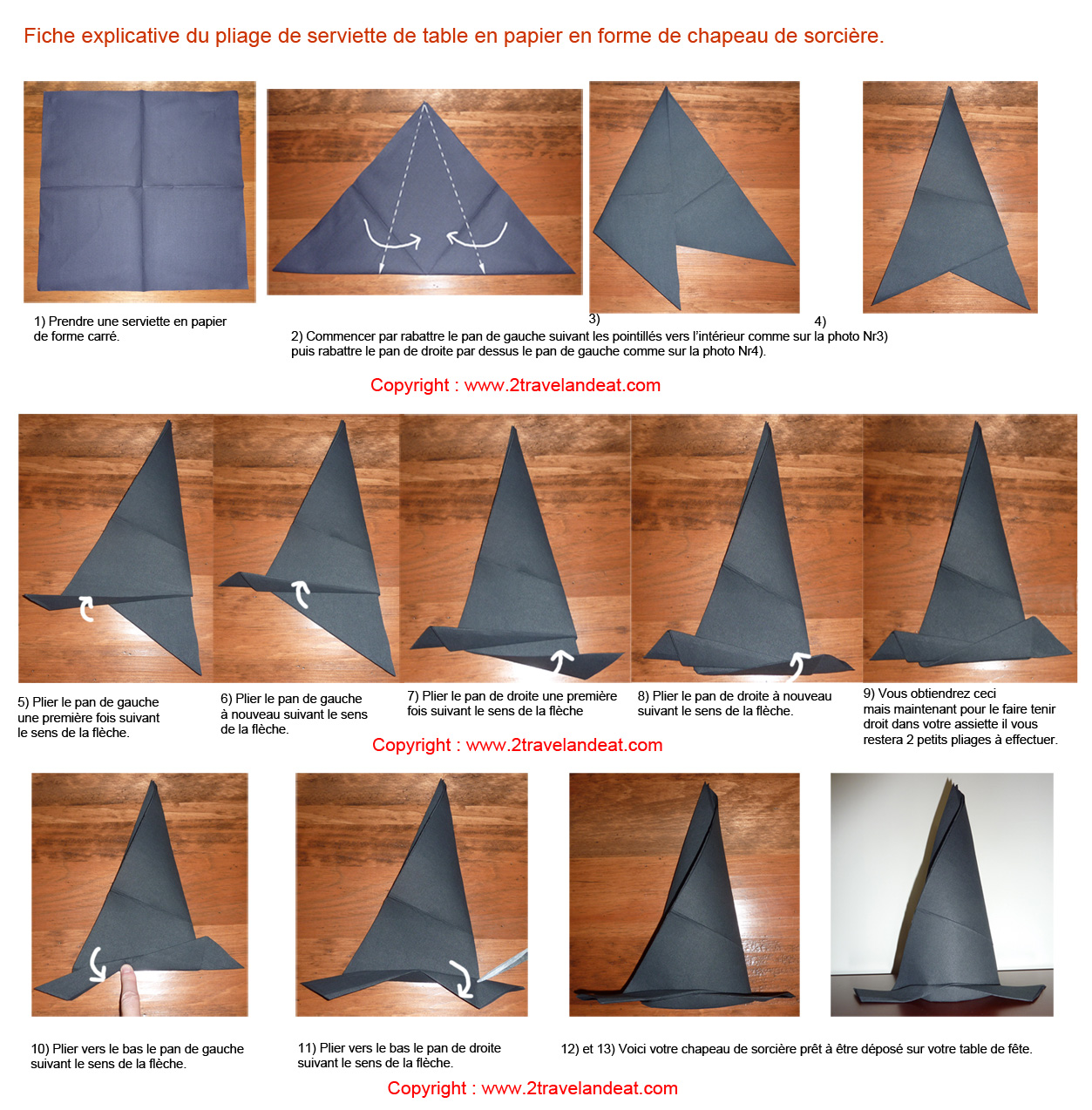 Fiche explicative du pliage de serviette de table en papier en forme de chapeau de sorcière.

1) Prendre une serviette en papier de forme carré.

3)

4)

2) Commencer par rabattre le pan de gauche suivant les pointillés vers l'intérieur comme sur la photo Nr3) puis rabattre le pan de droite par dessus le pan de gauche comme sur la photo Nr4).

Copyright : www.2travelandeat.com

5) Plier le pan de gauche une première fois suivant le sens de la flèche.

6) Plier le pan de gauche à nouveau suivant le sens de la flèche.

7) Plier le pan de droite une première fois suivant le sens de la flèche

8) Plier le pan de droite à nouveau suivant le sens de la flèche.

9) Vous obtiendrez ceci mais maintenant pour le faire tenir droit dans votre assiette il vous restera 2 petits pliages à effectuer.

Copyright : www.2travelandeat.com

10) Plier vers le bas le pan de gauche suivant le sens de la flèche.

11) Plier vers le bas le pan de droite suivant le sens de la flèche.

12) et 13) Voici votre chapeau de sorcière prêt à être déposé sur votre table de fête.

Copyright : www.2travelandeat.com