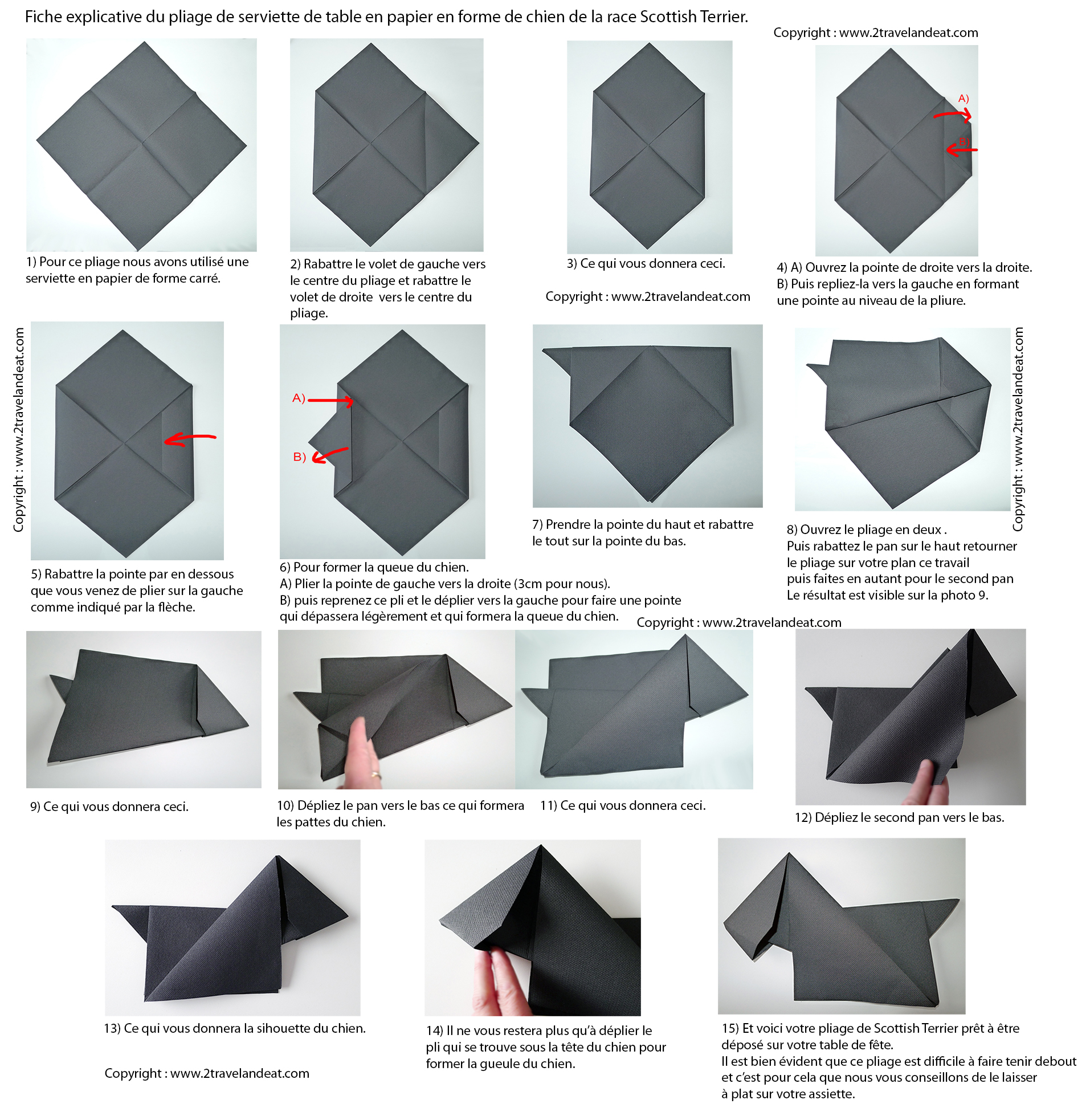 Fiche explicative du pliage de serviette de table en papier en forme de chien de la race Scottish Terrier.

Copyright : www.2travelandeat.com

1) Pour ce pliage nous avons utilisé une serviette en papier de forme carré.

2) Rabattre le volet de gauche vers le centre du pliage et rabattre le volet de droite vers le centre du pliage.

3) Ce qui vous donnera ceci.

Copyright : www.2travelandeat.com

A)

B)

4) A) Ouvrez la pointe de droite vers la droite.
B) Puis repliez-la vers la gauche en formant une pointe au niveau de la pliure.

Copyright : www.2travelandeat.com

5) Rabattre la pointe par en dessous que vous venez de plier sur la gauche comme indiqué par la flèche.

A)

B)

6) Pour former la queue du chien.
A) Plier la pointe de gauche vers la droite (3cm pour nous).
B) puis reprenez ce pli et le déplier vers la gauche pour faire une pointe qui dépassera légèrement et qui formera la queue du chien.

7) Prendre la pointe du haut et rabattre le tout sur la pointe du bas.

Copyright : www.2travelandeat.com

8) Ouvrez le pliage en deux .
Puis rabattez le pan sur le haut retourner le pliage sur votre plan ce travail puis faites en autant pour le second pan
Le résultat est visible sur la photo 9.

Copyright : www.2travelandeat.com

9) Ce qui vous donnera ceci.

10) Dépliez le pan vers le bas ce qui formera les pattes du chien.

11) Ce qui vous donnera ceci.

12) Dépliez le second pan vers le bas.

13) Ce qui vous donnera la sihouette du chien.

Copyright : www.2travelandeat.com

14) Il ne vous restera plus qu'à déplier le pli qui se trouve sous la tête du chien pour former la gueule du chien.

15) Et voici votre pliage de Scottish Terrier prêt à être déposé sur votre table de fête.
Il est bien évident que ce pliage est difficile à faire tenir debout et c'est pour cela que nous vous conseillons de le laisser à plat sur votre assiette.