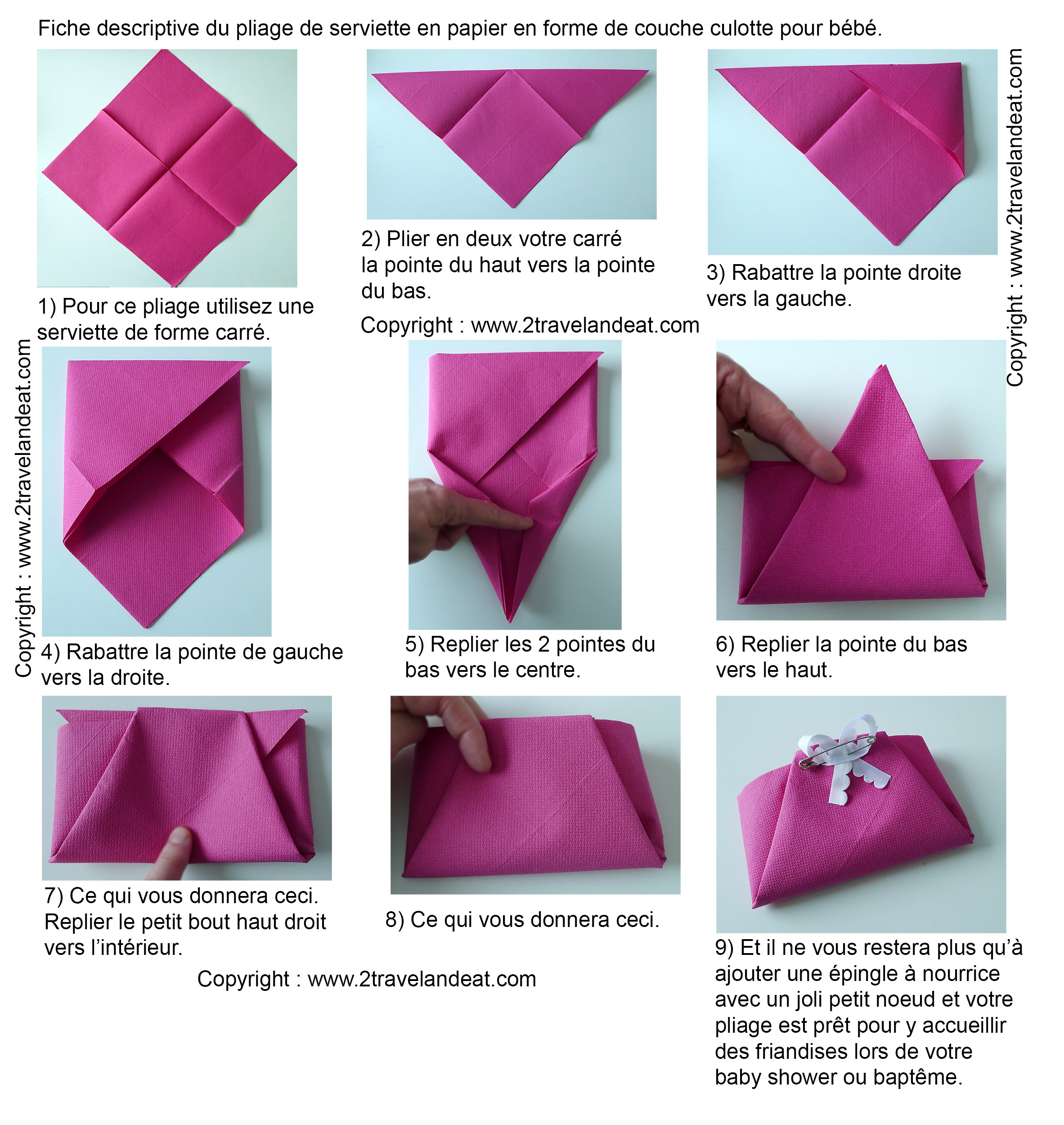 Fiche descriptive du pliage de serviette en papier en forme de couche culotte pour bébé.

1) Pour ce pliage utilisez une serviette de forme carré.

2) Plier en deux votre carré la pointe du haut vers la pointe du bas.

Copyright : www.2travelandeat.com

3) Rabattre la pointe droite vers la gauche.

Copyright : www.2travelandeat.com

Copyright : www.2travelandeat.com

4) Rabattre la pointe de gauche vers la droite.

5) Replier les 2 pointes du bas vers le centre.

6) Replier la pointe du bas vers le haut.

7) Ce qui vous donnera ceci. Replier le petit bout haut droit vers l'intérieur.

8) Ce qui vous donnera ceci.

Copyright : www.2travelandeat.com

9) Et il ne vous restera plus qu'à ajouter une épingle à nourrice avec un joli petit noeud et votre pliage est prêt pour y accueillir des friandises lors de votre baby shower ou baptême.