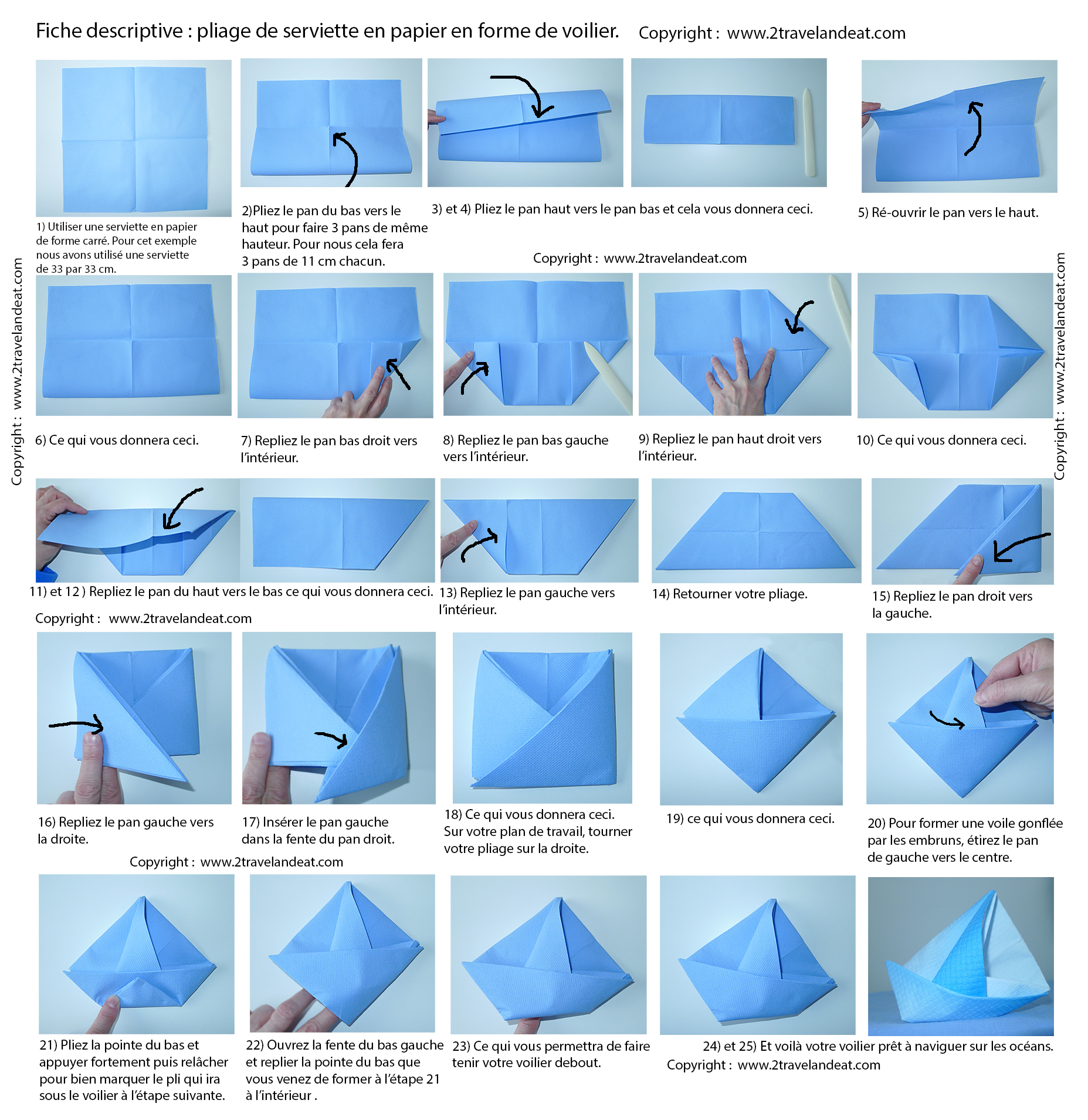 Fiche descriptive : pliage de serviette en papier en forme de voilier. Copyright : www.2travelandeat.com

1) Utiliser une serviette en papier de forme carré. Pour cet exemple nous avons utilisé une serviette de 33 par 33 cm.

2)Pliez le pan du bas vers le haut pour faire 3 pans de même hauteur. Pour nous cela fera 3 pans de 11 cm chacun.

3) et 4) Pliez le pan haut vers le pan bas et cela vous donnera ceci.

5) Ré-ouvrir le pan vers le haut.

Copyright : www.2travelandeat.com

Copyright : www.2travelandeat.com

Copyright : www.2travelandeat.com

6) Ce qui vous donnera ceci.

7) Repliez le pan bas droit vers l'intérieur.

8) Repliez le pan bas gauche vers l'intérieur.

9) Repliez le pan haut droit vers l'intérieur.

10) Ce qui vous donnera ceci.

11) et 12 ) Repliez le pan du haut vers le bas ce qui vous donnera ceci.

13) Repliez le pan gauche vers l'intérieur.

14) Retourner votre pliage.

15) Repliez le pan droit vers la gauche.

Copyright : www.2travelandeat.com

16) Repliez le pan gauche vers la droite.

17) Insérer le pan gauche dans la fente du pan droit.

18) Ce qui vous donnera ceci. Sur votre plan de travail, tourner votre pliage sur la droite.

19) ce qui vous donnera ceci.

20) Pour former une voile gonflée par les embruns, étirez le pan de gauche vers le centre.

Copyright : www.2travelandeat.com

21) Pliez la pointe du bas et appuyer fortement puis relâcher pour bien marquer le pli qui ira sous le voilier à l'étape suivante.

22) Ouvrez la fente du bas gauche et replier la pointe du bas que vous venez de former à l'étape 21 à l'intérieur .

23) Ce qui vous permettra de faire tenir votre voilier debout.

24) et 25) Et voilà votre voilier prêt à naviguer sur les océans.
Copyright : www.2travelandeat.com