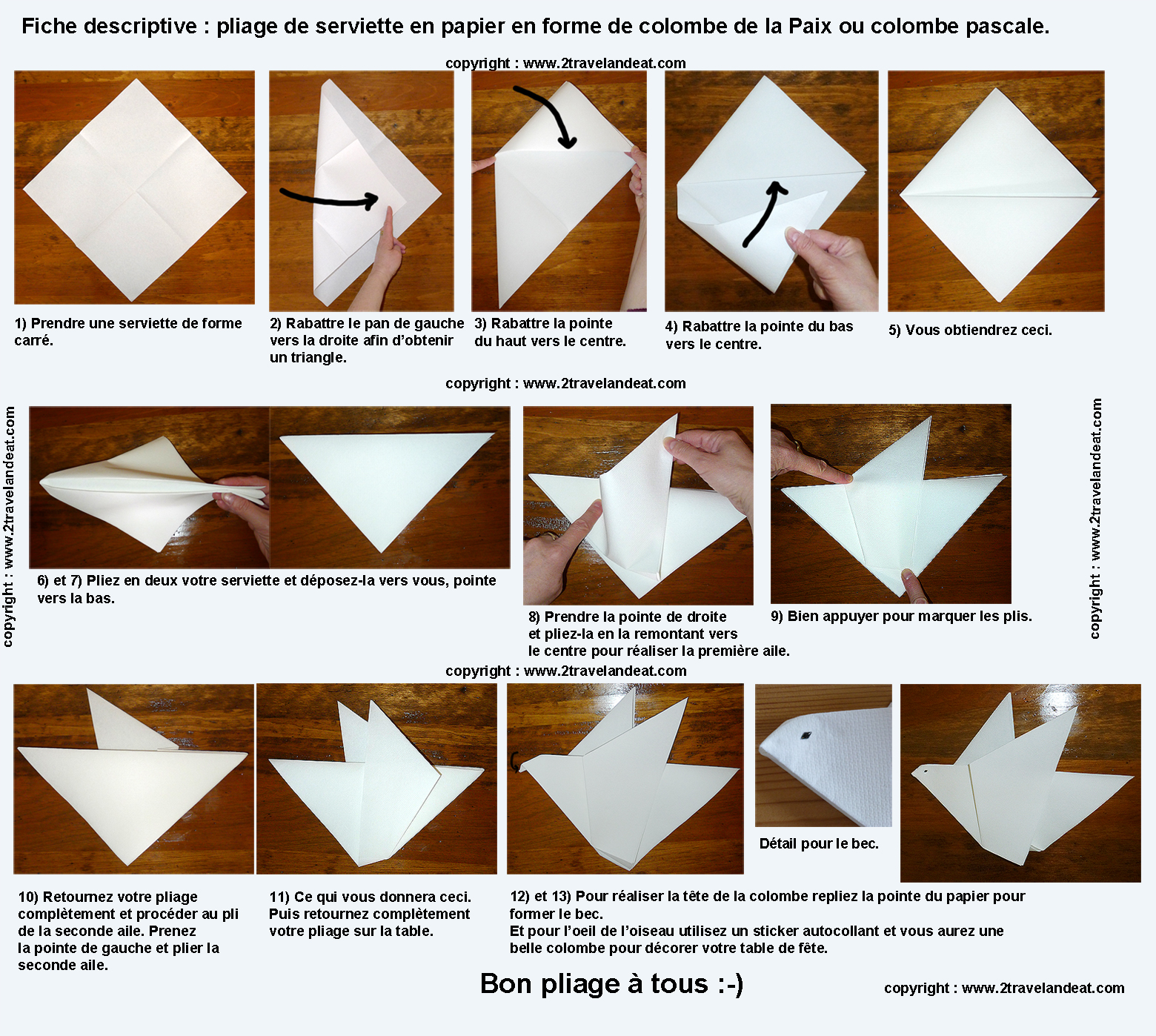 Fiche descriptive : pliage de serviette en papier en forme de colombe de la Paix ou colombe pascale.

copyright : www.2travelandeat.com

1) Prendre une serviette de forme carré.

2) Rabattre le pan de gauche vers la droite afin d'obtenir un triangle.

3) Rabattre la pointe du haut vers le centre.

4) Rabattre la pointe du bas vers le centre.

5) Vous obtiendrez ceci.

copyright : www.2travelandeat.com

copyright : www.2travelandeat.com

6) et 7) Pliez en deux votre serviette et déposez-la vers vous, pointe vers la bas.

8) Prendre la pointe de droite et pliez-la en la remontant vers le centre pour réaliser la première aile.

9) Bien appuyer pour marquer les plis.

copyright : www.2travelandeat.com

copyright : www.2travelandeat.com

Détail pour le bec.

10) Retournez votre pliage complètement et procéder au pli de la seconde aile. Prenez la pointe de gauche et plier la seconde aile.

11) Ce qui vous donnera ceci. Puis retournez complètement votre pliage sur la table.

12) et 13) Pour réaliser la tête de la colombe repliez la pointe du papier pour former le bec.
Et pour l'oeil de l'oiseau utilisez un sticker autocollant et vous aurez une belle colombe pour décorer votre table de fête.

Bon pliage à tous :-)

copyright : www.2travelandeat.com