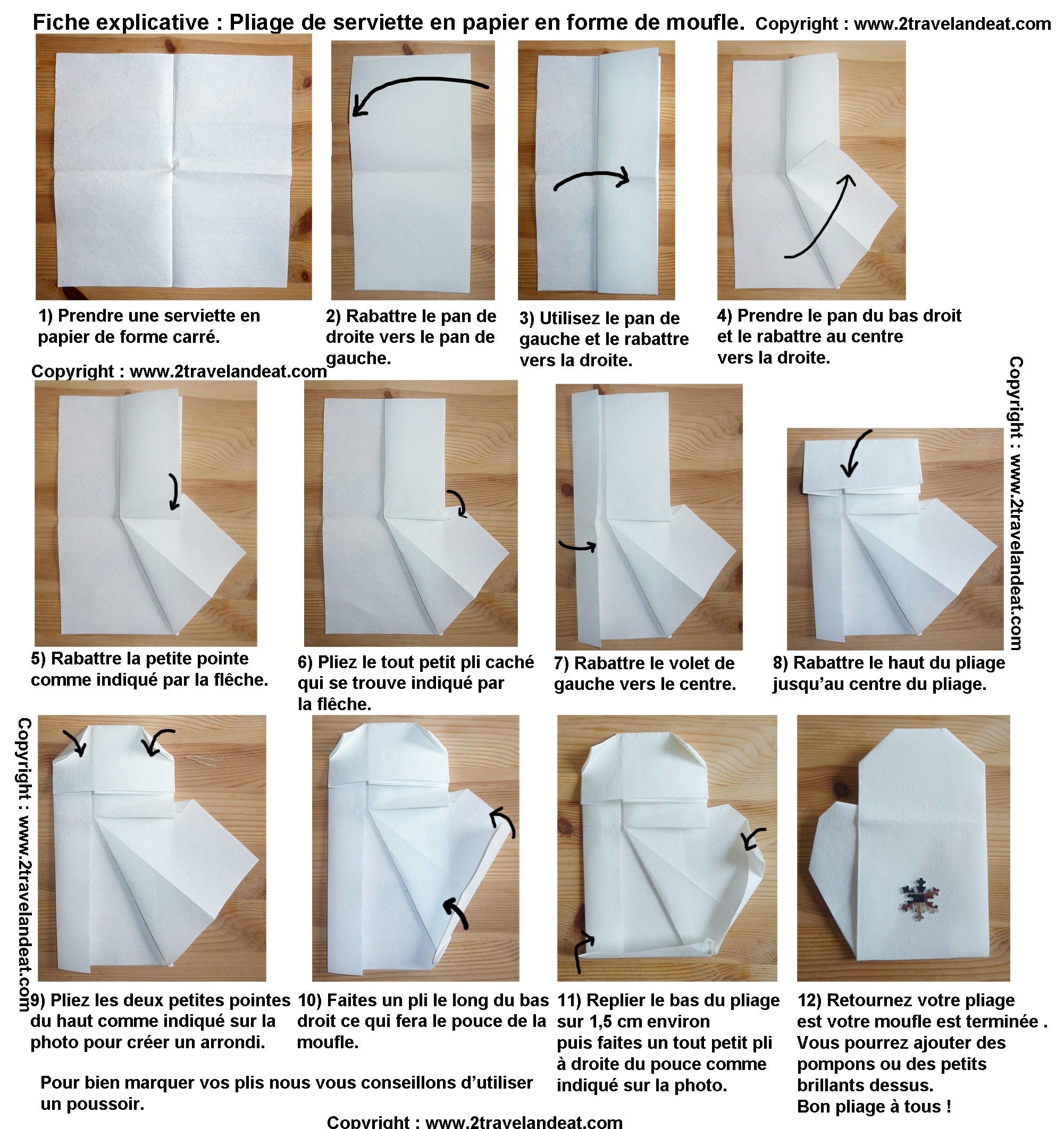 Fiche explicative : Pliage de serviette en papier en forme de moufle. Copyright : www.2travelandeat.com

1) Prendre une serviette en papier de forme carré.

2) Rabattre le pan de droite vers le pan de gauche.

3) Utilisez le pan de gauche et le rabattre vers la droite.

4) Prendre le pan du bas droit et le rabattre au centre vers la droite.

Copyright : www.2travelandeat.com

Copyright : www.2travelandeat.com

5) Rabattre la petite pointe comme indiqué par la flêche.

6) Pliez le tout petit pli caché qui se trouve indiqué par la flêche.

7) Rabattre le volet de gauche vers le centre.

8) Rabattre le haut du pliage jusqu'au centre du pliage.

Copyright : www.2travelandeat.com

9) Pliez les deux petites pointes du haut comme indiqué sur la photo pour créer un arrondi.

10) Faites un pli le long du bas droit ce qui fera le pouce de la moufle.

11) Replier le bas du pliage sur 1,5 cm environ puis faites un tout petit pli à droite du pouce comme indiqué sur la photo.

12) Retournez votre pliage est votre moufle est terminée . Vous pourrez ajouter des pompons ou des petits brillants dessus. Bon pliage à tous !

Pour bien marquer vos plis nous vous conseillons d'utiliser un poussoir.

Copyright : www.2travelandeat.com